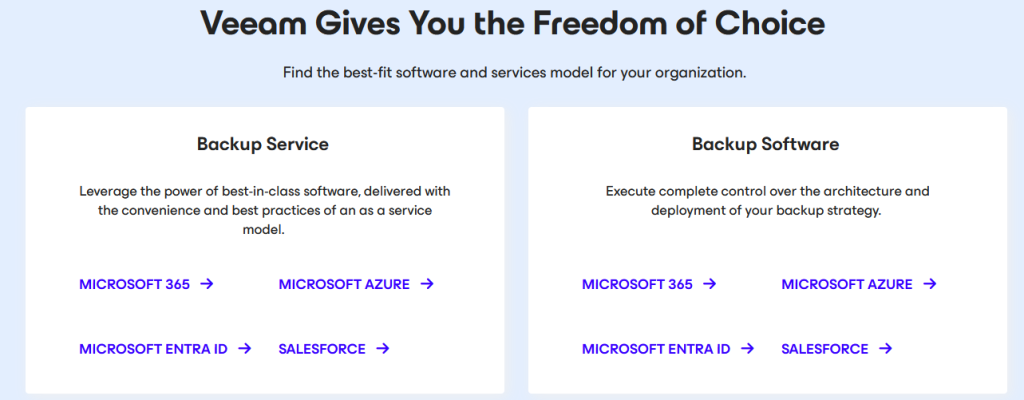 Veeam Gives You the Freedom of Choice

Find the best-fit software and services model for your organization.

Backup Service

Leverage the power of best-in-class software, delivered with the convenience and best practices of an as a service model.

MICROSOFT 365 →

MICROSOFT AZURE →

MICROSOFT ENTRA ID →

SALESFORCE →

Backup Software

Execute complete control over the architecture and deployment of your backup strategy.

MICROSOFT 365 →

MICROSOFT AZURE →

MICROSOFT ENTRA ID →

SALESFORCE →